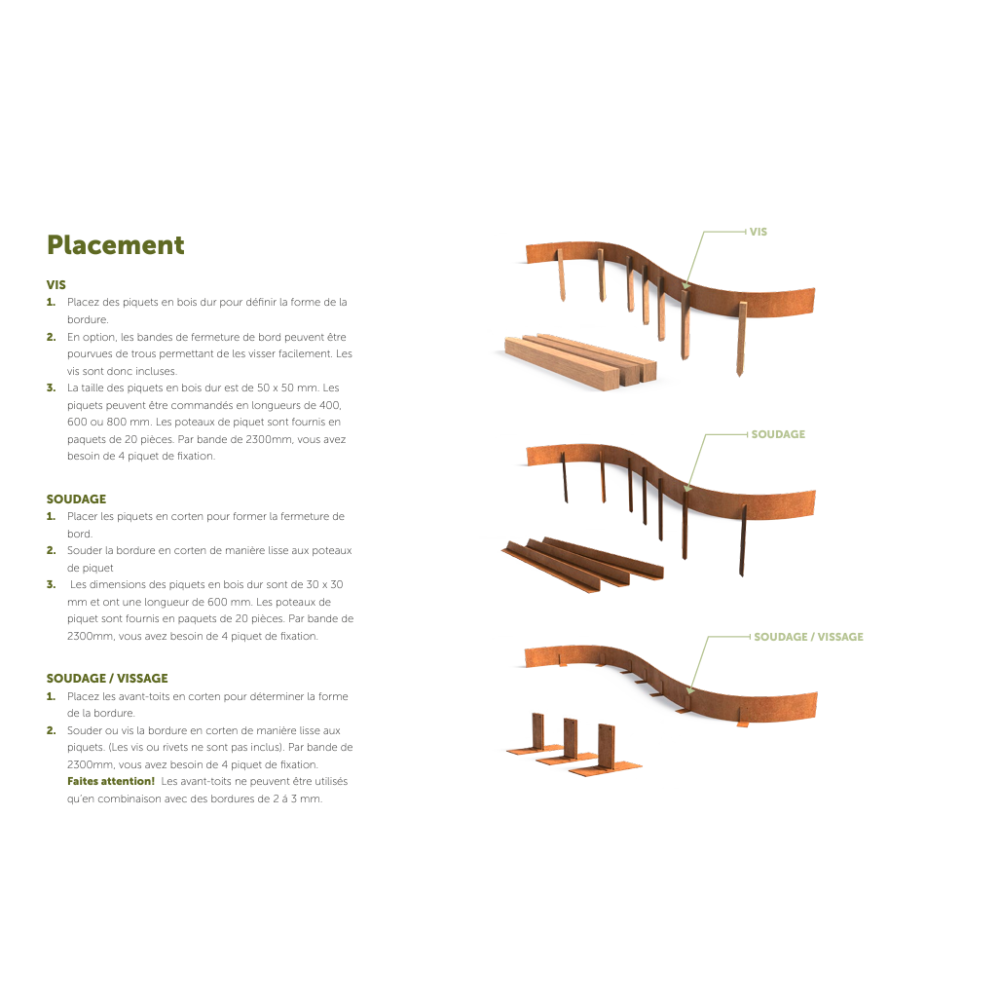 Placement

VIS

1. Placez des piquets en bois dur pour définir la forme de la bordure.
2. En option, les bandes de fermeture de bord peuvent être pourvues de trous permettant de les visser facilement. Les vis sont donc incluses.
3. La taille des piquets en bois dur est de 50 x 50 mm. Les piquets peuvent être commandés en longueurs de 400, 600 ou 800 mm. Les poteaux de piquet sont fournis en paquets de 20 pièces. Par bande de 2300mm, vous avez besoin de 4 piquet de fixation.

SOUDAGE

1. Placer les piquets en corten pour former la fermeture de bord.
2. Souder la bordure en corten de manière lisse aux poteaux de piquet
3. Les dimensions des piquets en bois dur sont de 30 x 30 mm et ont une longueur de 600 mm. Les poteaux de piquet sont fournis en paquets de 20 pièces. Par bande de 2300mm, vous avez besoin de 4 piquet de fixation.

SOUDAGE / VISSAGE

1. Placez les avant-toits en corten pour déterminer la forme de la bordure.
2. Souder ou vis la bordure en corten de manière lisse aux piquets. (Les vis ou rivets ne sont pas inclus). Par bande de 2300mm, vous avez besoin de 4 piquet de fixation.
Faites attention! Les avant-toits ne peuvent être utilisés qu'en combinaison avec des bordures de 2 à 3 mm.

VIS

SOUDAGE

SOUDAGE / VISSAGE